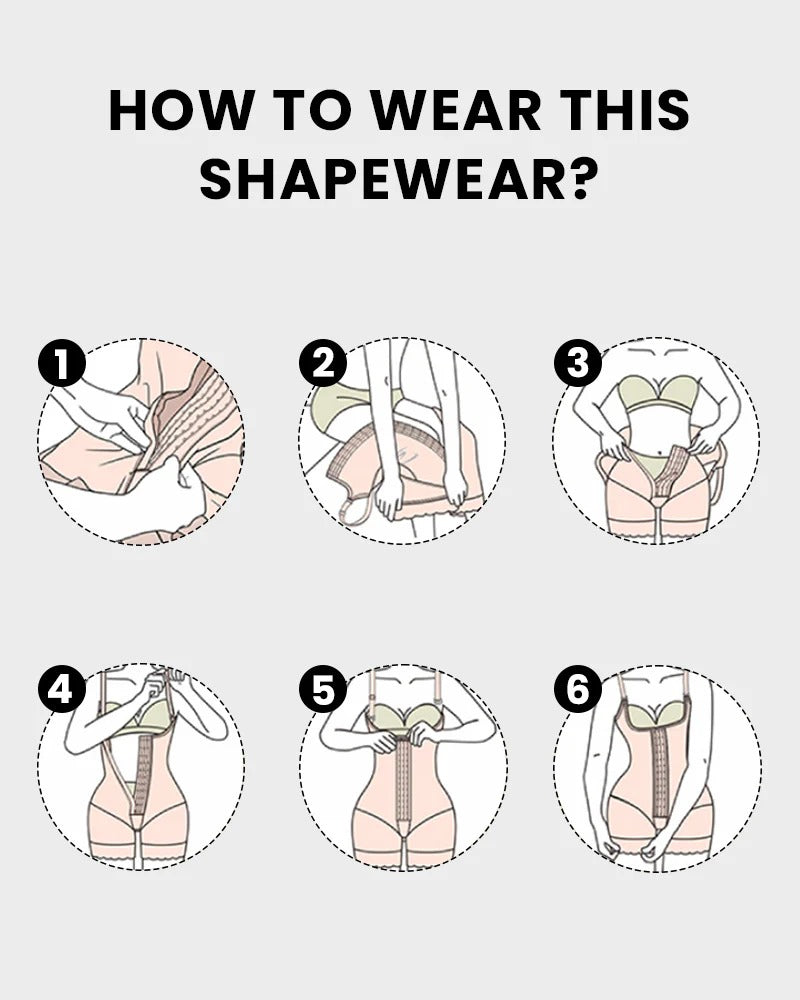 HOW TO WEAR THIS SHAPEWEAR?

1

2

3

4

5

6